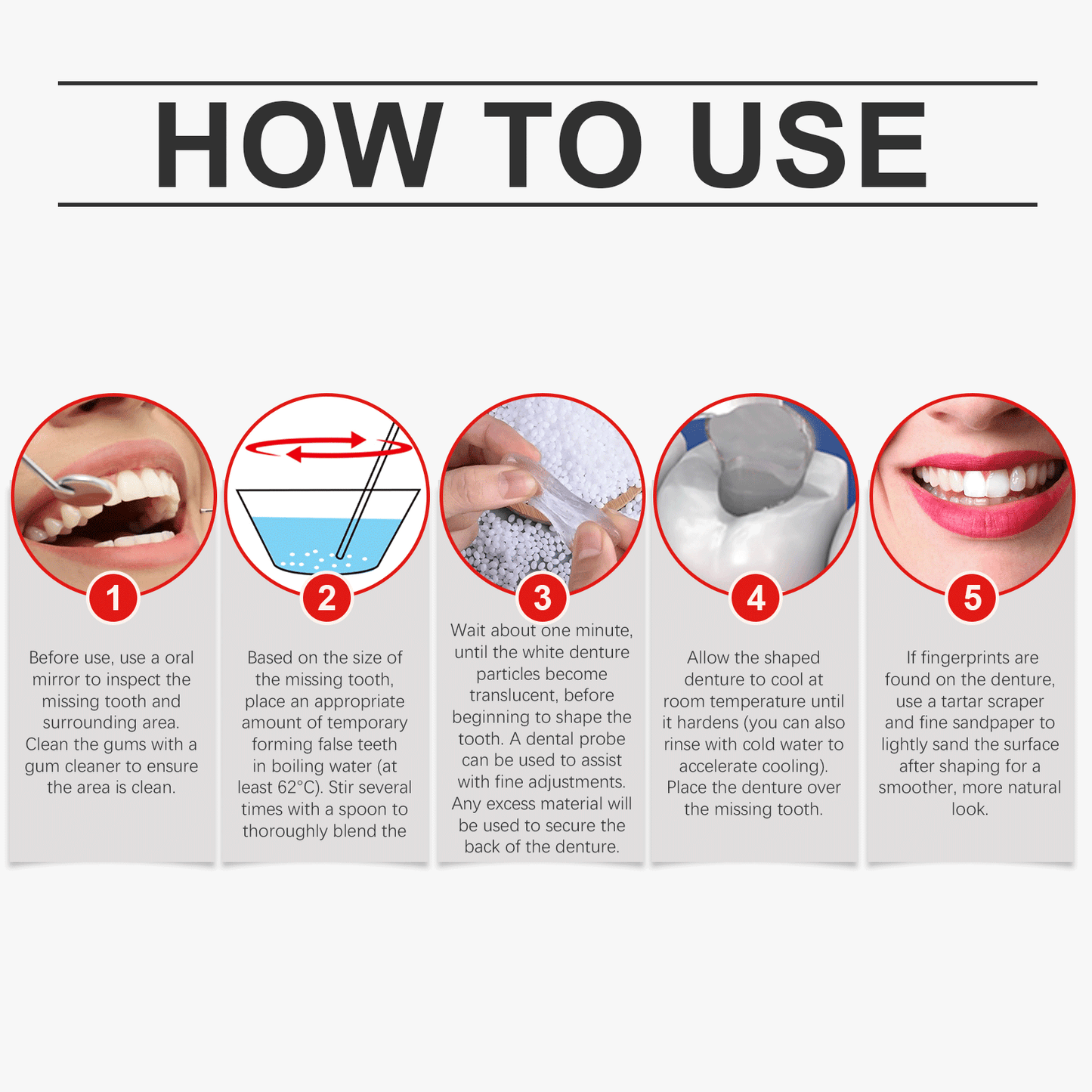 HOW TO USE

1

Before use, use a oral mirror to inspect the missing tooth and surrounding area. Clean the gums with a gum cleaner to ensure the area is clean.

2

Based on the size of the missing tooth, place an appropriate amount of temporary forming false teeth in boiling water (at least 62°C). Stir several times with a spoon to thoroughly blend the

3

Wait about one minute, until the white denture particles become translucent, before beginning to shape the tooth. A dental probe can be used to assist with fine adjustments. Any excess material will be used to secure the back of the denture.

4

Allow the shaped denture to cool at room temperature until it hardens (you can also rinse with cold water to accelerate cooling). Place the denture over the missing tooth.

5

If fingerprints are found on the denture, use a tartar scraper and fine sandpaper to lightly sand the surface after shaping for a smoother, more natural look.