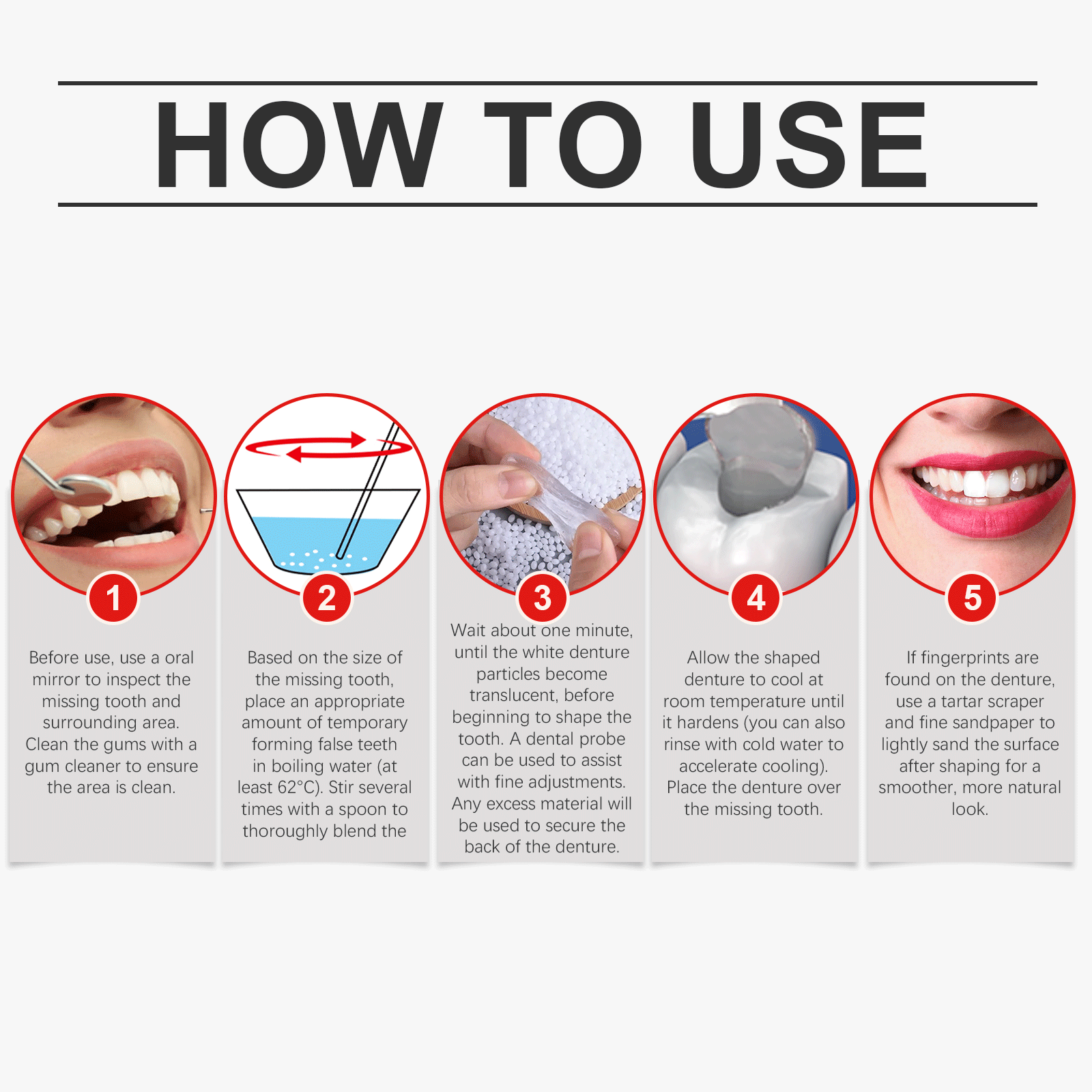 HOW TO USE

1

Before use, use a oral mirror to inspect the missing tooth and surrounding area. Clean the gums with a gum cleaner to ensure the area is clean.

2

Based on the size of the missing tooth, place an appropriate amount of temporary forming false teeth in boiling water (at least 62°C). Stir several times with a spoon to thoroughly blend the

3

Wait about one minute, until the white denture particles become translucent, before beginning to shape the tooth. A dental probe can be used to assist with fine adjustments. Any excess material will be used to secure the back of the denture.

4

Allow the shaped denture to cool at room temperature until it hardens (you can also rinse with cold water to accelerate cooling). Place the denture over the missing tooth.

5

If fingerprints are found on the denture, use a tartar scraper and fine sandpaper to lightly sand the surface after shaping for a smoother, more natural look.